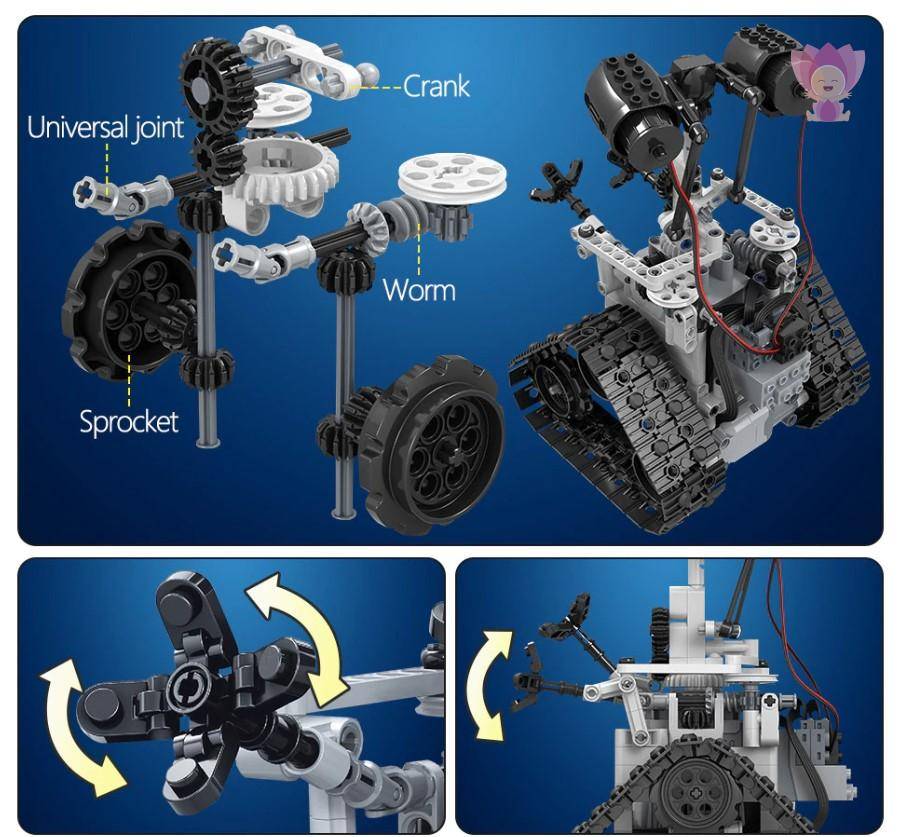 Crank

Universal joint

Worm

Sprocket